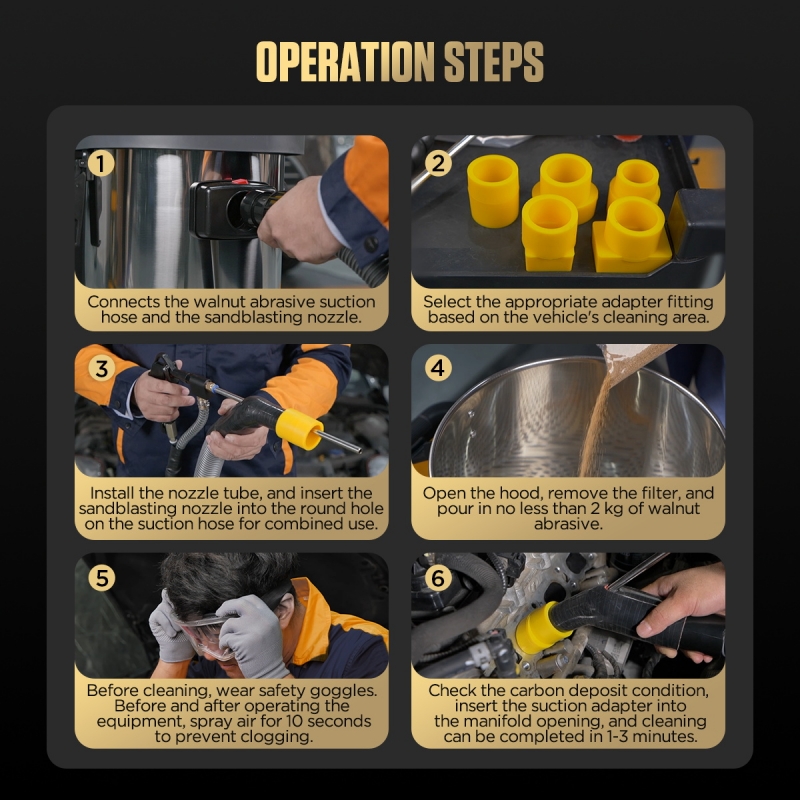 OPERATION STEPS

1

Connects the walnut abrasive suction hose and the sandblasting nozzle.

2

Select the appropriate adapter fitting based on the vehicle's cleaning area.

3

Install the nozzle tube, and insert the sandblasting nozzle into the round hole on the suction hose for combined use.

4

Open the hood, remove the filter, and pour in no less than 2 kg of walnut abrasive.

5

Before cleaning, wear safety goggles. Before and after operating the equipment, spray air for 10 seconds to prevent clogging.

6

Check the carbon deposit condition, insert the suction adapter into the manifold opening, and cleaning can be completed in 1-3 minutes.