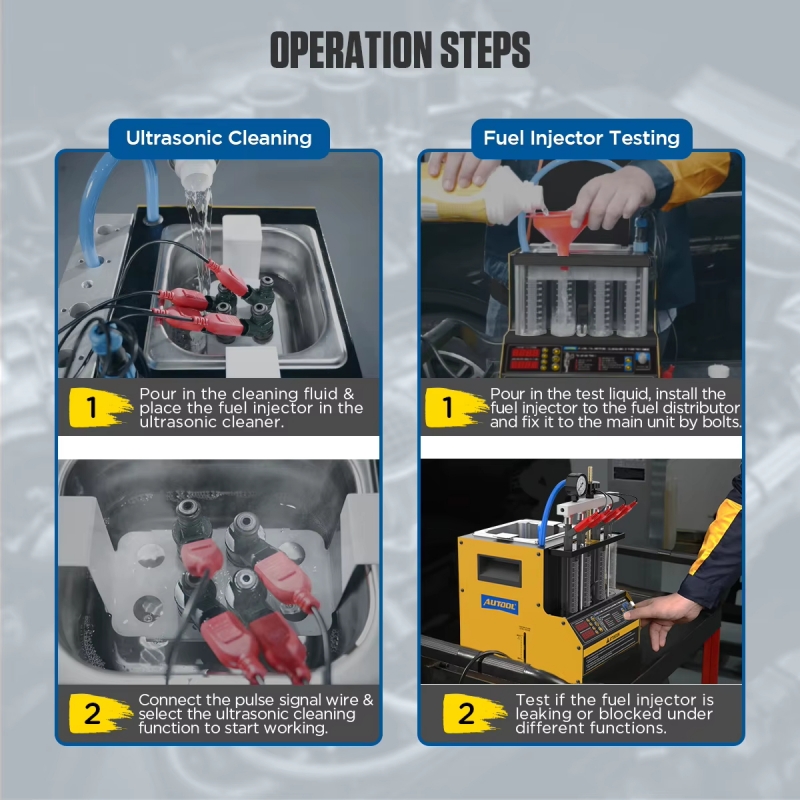 OPERATION STEPS

Ultrasonic Cleaning

1 Pour in the cleaning fluid & place the fuel injector in the ultrasonic cleaner.

2 Connect the pulse signal wire & select the ultrasonic cleaning function to start working.

Fuel Injector Testing

1 Pour in the test liquid, install the fuel injector to the fuel distributor and fix it to the main unit by bolts.

AUTOOL

2 Test if the fuel injector is leaking or blocked under different functions.